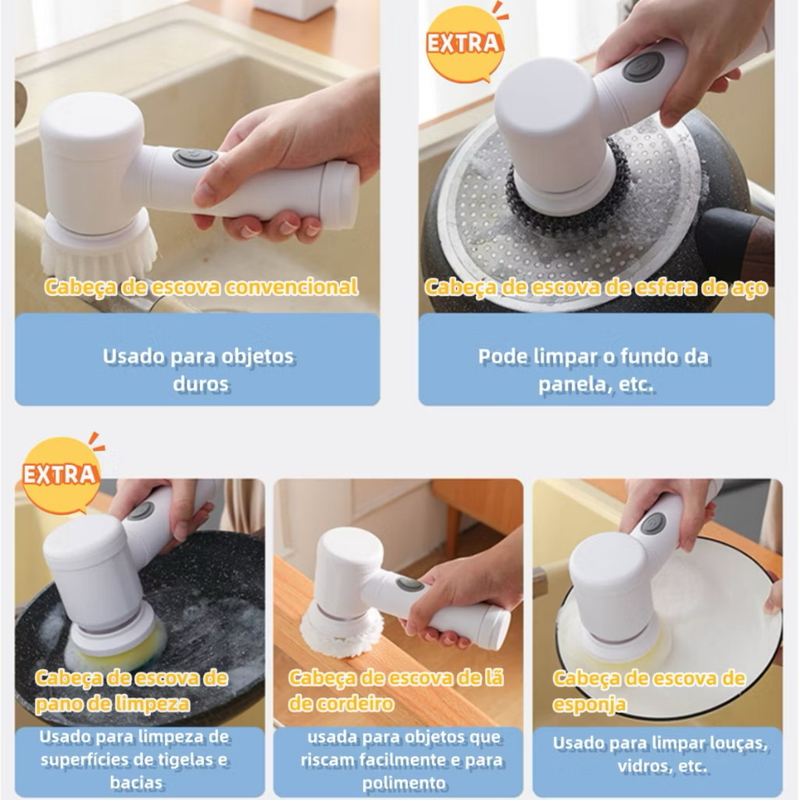 Cabeça de escova convencional

Usado para objetos duros

EXTRA

Cabeça de escova de esfera de aço

Pode limpar o fundo da panela, etc.

EXTRA

Cabeça de escova de pano de limpeza

Usado para limpeza de superfícies de tigelas e bacias

Cabeça de escova de lã de cordeiro

usada para objetos que riscam facilmente e para polimento

Cabeça de escova de esponja

Usado para limpar louças, vidros, etc.