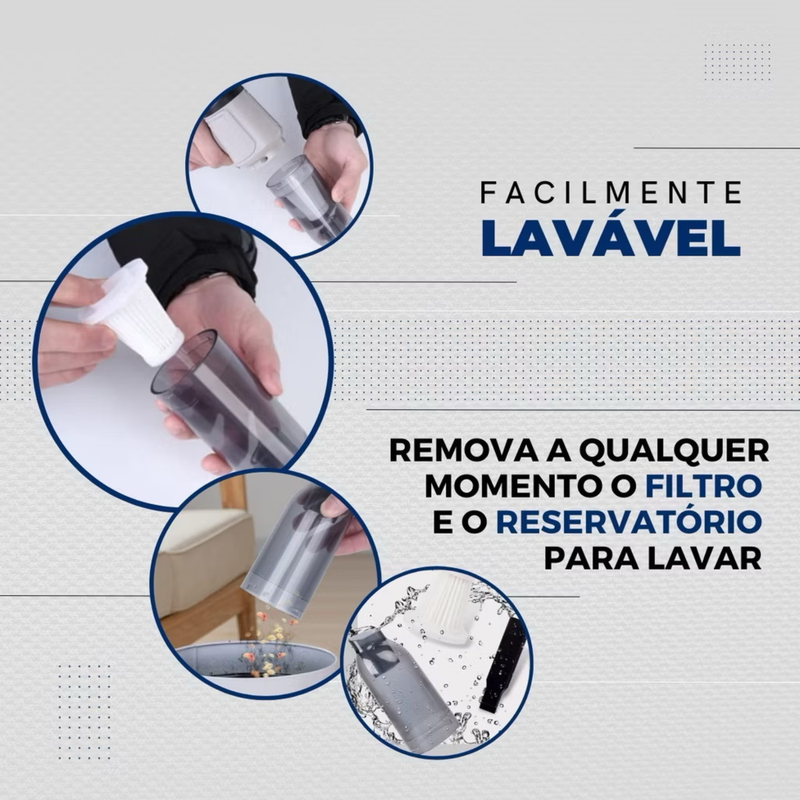 FACILMENTE
LAVÁVEL

REMOVA A QUALQUER MOMENTO O FILTRO E O RESERVATÓRIO PARA LAVAR