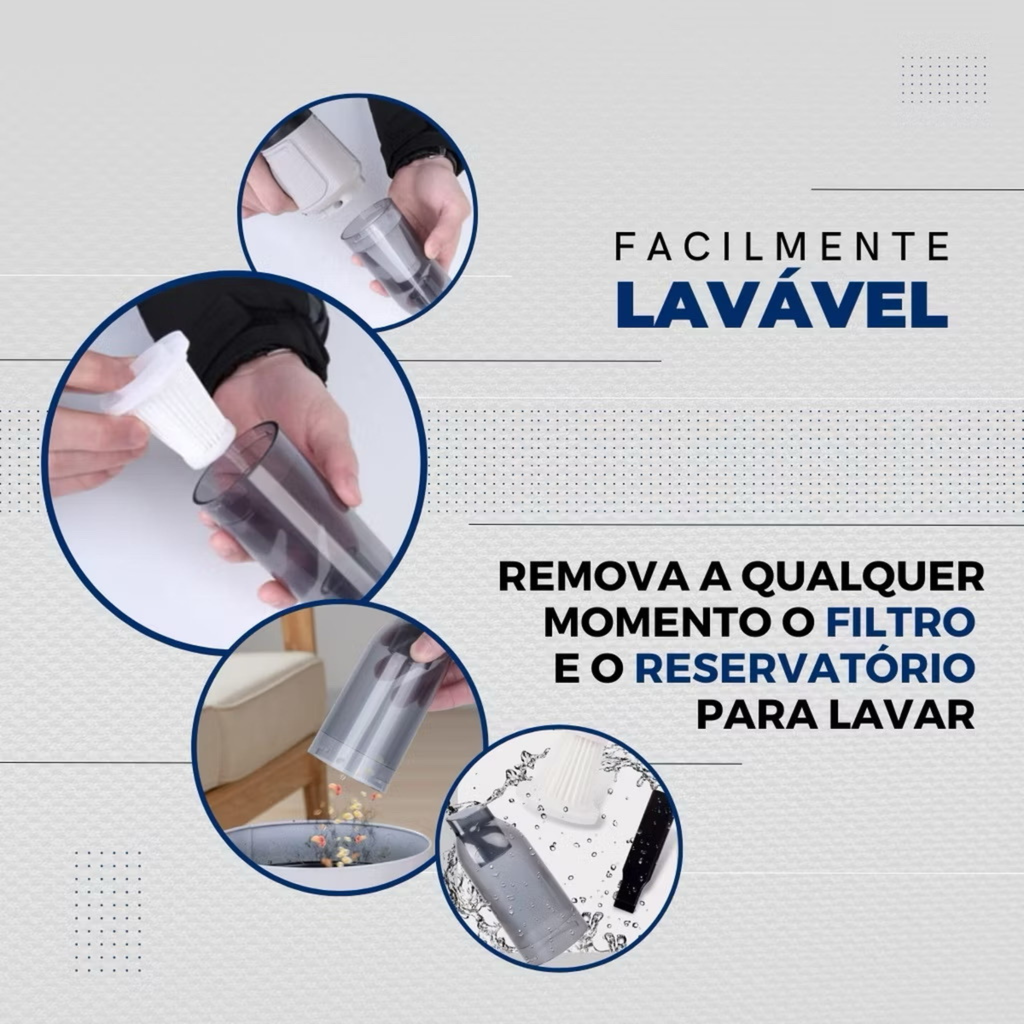 FACILMENTE
LAVÁVEL

REMOVA A QUALQUER MOMENTO O FILTRO E O RESERVATÓRIO PARA LAVAR